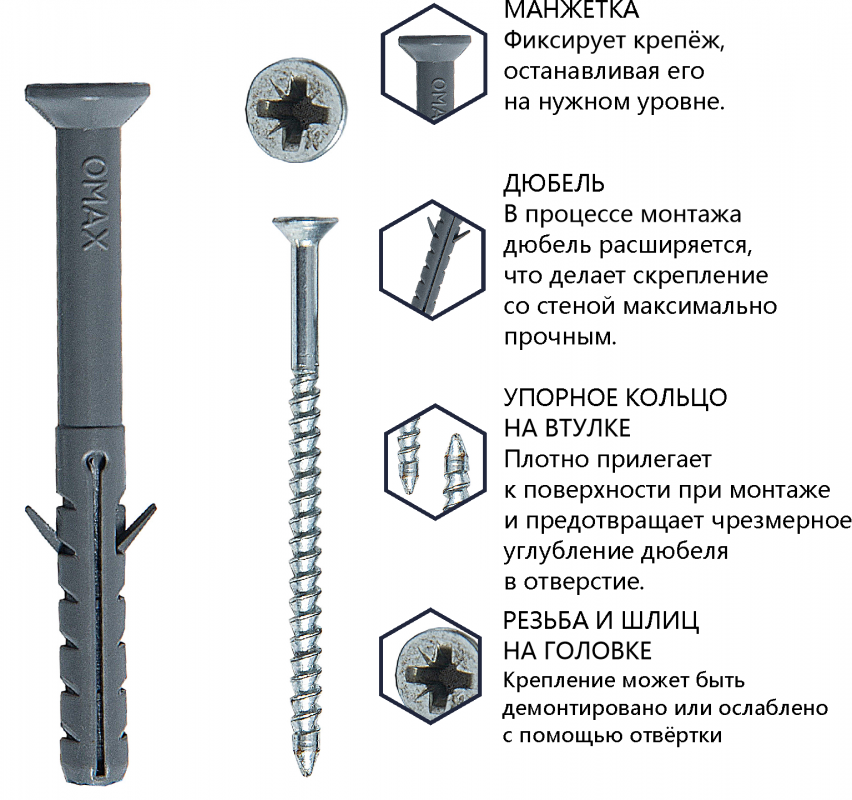 OMAX

OMAX

МАНЖЕТКА
Фиксирует крепёж, останавливая его на нужном уровне.

ДЮБЕЛЬ
В процессе монтажа дюбель расширяется, что делает скрепление со стеной максимально прочным.

УПОРНОЕ КОЛЬЦО НА ВТУЛКЕ
Плотно прилегает к поверхности при монтаже и предотвращает чрезмерное углубление дюбеля в отверстие.

РЕЗЬБА И ШЛИЦ НА ГОЛОВКЕ
Крепление может быть демонтировано или ослаблено с помощью отвёртки